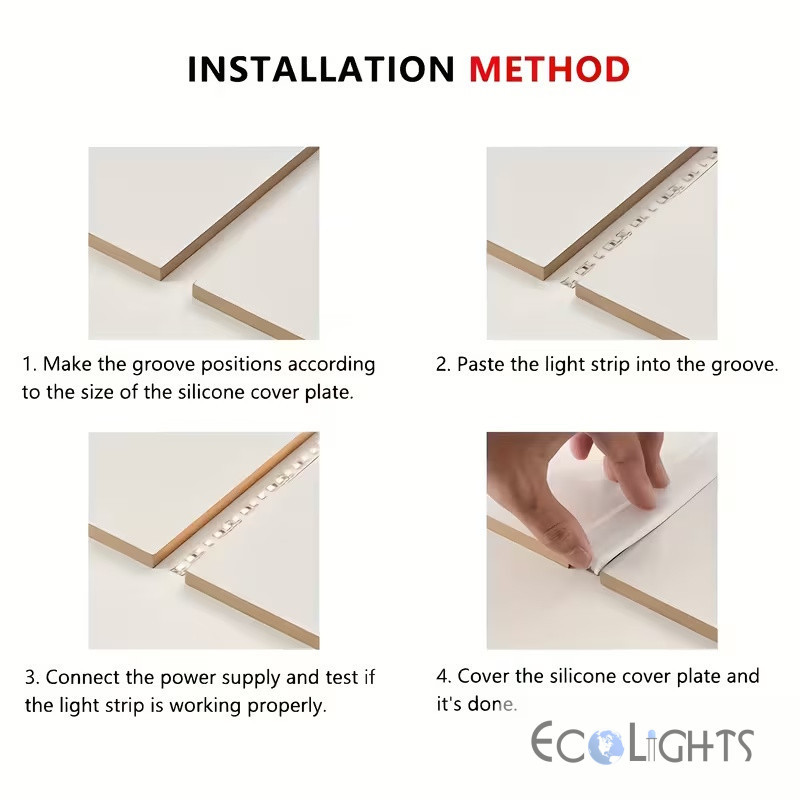 INSTALLATION METHOD

1. Make the groove positions according to the size of the silicone cover plate.

2. Paste the light strip into the groove.

3. Connect the power supply and test if the light strip is working properly.

4. Cover the silicone cover plate and it's done.

ECOLIGHTS